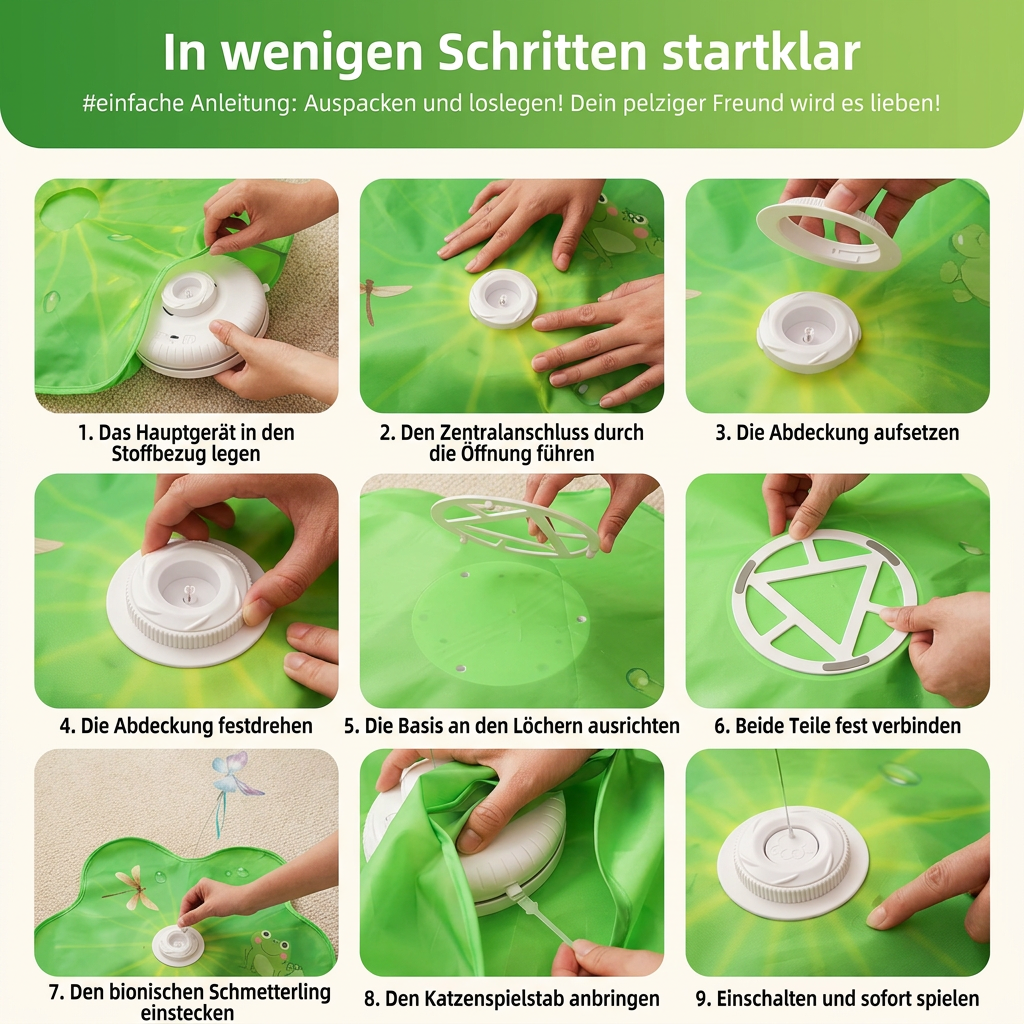 In wenigen Schritten startklar

#einfache Anleitung: Auspacken und loslegen! Dein pelziger Freund wird es lieben!

1. Das Hauptgerät in den Stoffbezug legen

2. Den Zentralanschluss durch die Öffnung führen

3. Die Abdeckung aufsetzen

4. Die Abdeckung festdrehen

5. Die Basis an den Löchern ausrichten

6. Beide Teile fest verbinden

7. Den bionischen Schmetterling einstecken

8. Den Katzenspielstab anbringen

9. Einschalten und sofort spielen